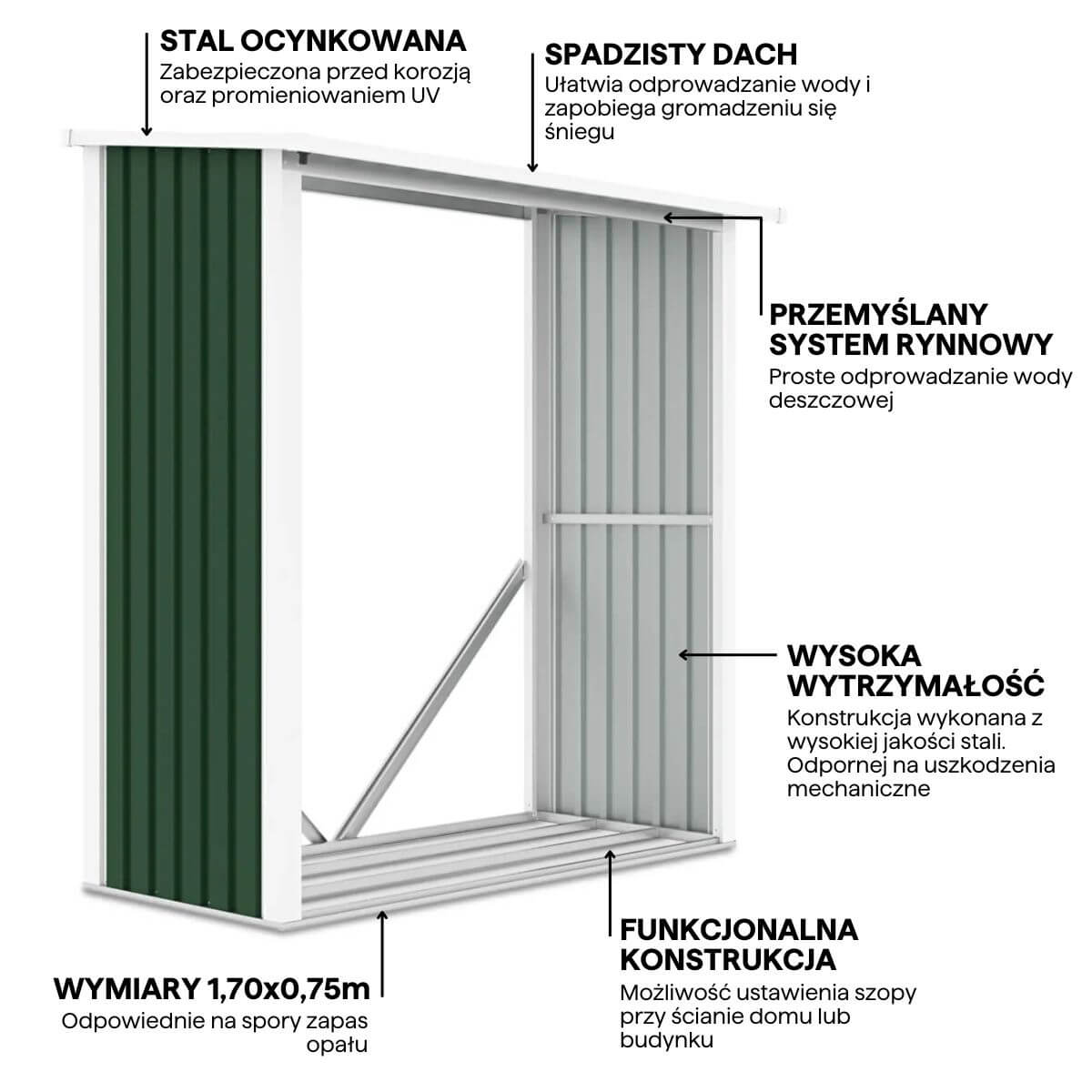 STAL OCYNKOWANA
Zabezpieczona przed korozją oraz promieniowaniem UV

SPADZISTY DACH
Ułatwia odprowadzanie wody i zapobiega gromadzeniu się śniegu

PRZEMYŚLANY SYSTEM RYNNOWY
Proste odprowadzanie wody deszczowej

WYSOKA WYTRZYMAŁOŚĆ
Konstrukcja wykonana z wysokiej jakości stali. Odpornej na uszkodzenia mechaniczne

FUNKCJONALNA KONSTRUKCJA
Możliwość ustawienia szopy przy ścianie domu lub budynku

WYMIARY 1,70x0,75m
Odpowiednie na spory zapas opału