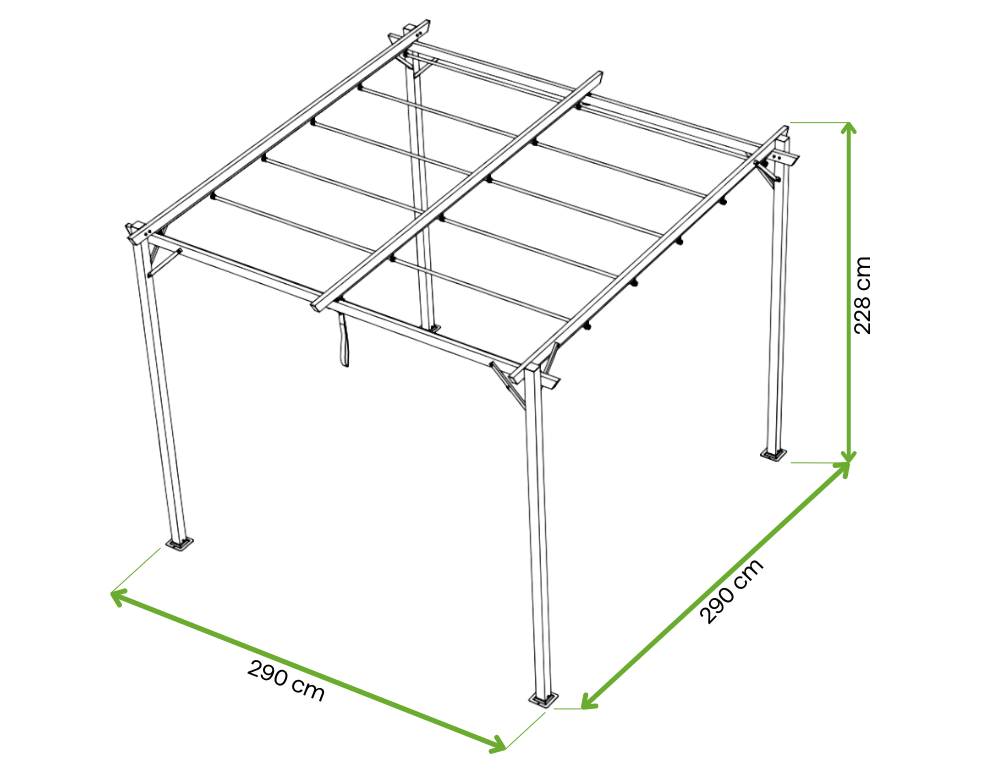 228 cm

290 cm

290 cm