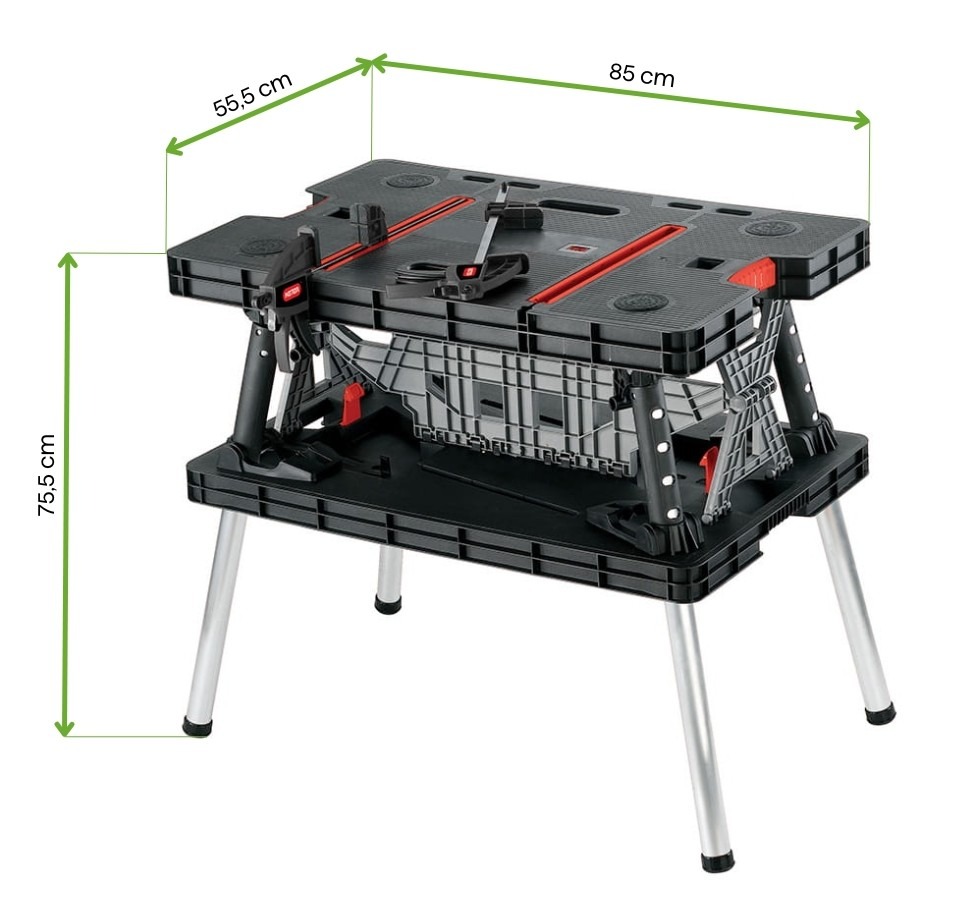 55,5 cm

85 cm

75,5 cm